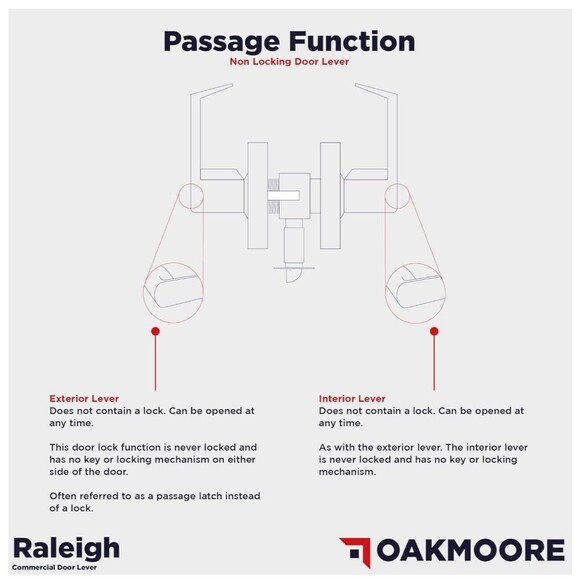 Passage Function
Non Locking Door Lever

Exterior Lever
Does not contain a lock. Can be opened at any time.

This door lock function is never locked and has no key or locking mechanism on either side of the door.

Often referred to as a passage latch instead of a lock.

Interior Lever
Does not contain a lock. Can be opened at any time.

As with the exterior lever. The interior lever is never locked and has no key or locking mechanism.

Raleigh
Commercial Door Lever

OAKMOORE